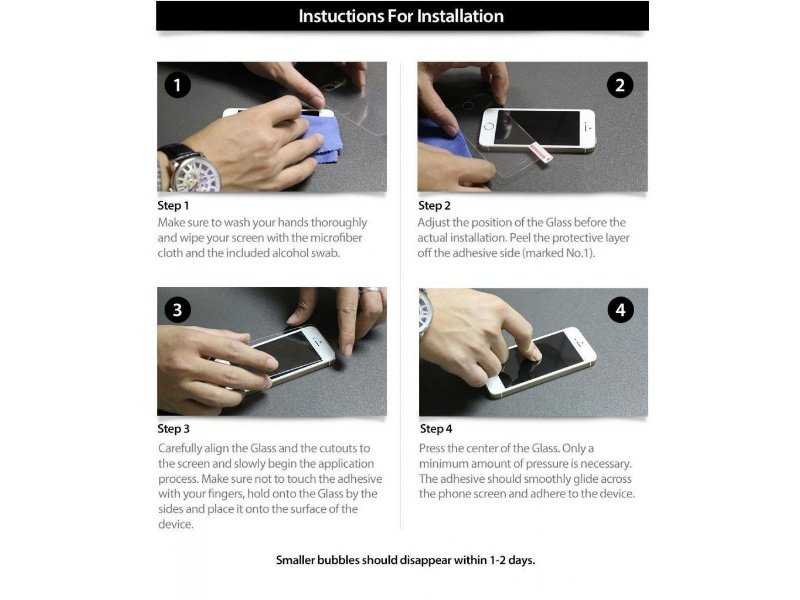 Instuctions For Installation

1

Step 1
Make sure to wash your hands thoroughly and wipe your screen with the microfiber cloth and the included alcohol swab.

2

Step 2
Adjust the position of the Glass before the actual installation. Peel the protective layer off the adhesive side (marked No.1).

3

Step 3
Carefully align the Glass and the cutouts to the screen and slowly begin the application process. Make sure not to touch the adhesive with your fingers, hold onto the Glass by the sides and place it onto the surface of the device.

4

Step 4
Press the center of the Glass. Only a minimum amount of pressure is necessary. The adhesive should smoothly glide across the phone screen and adhere to the device.

Smaller bubbles should disappear within 1-2 days.