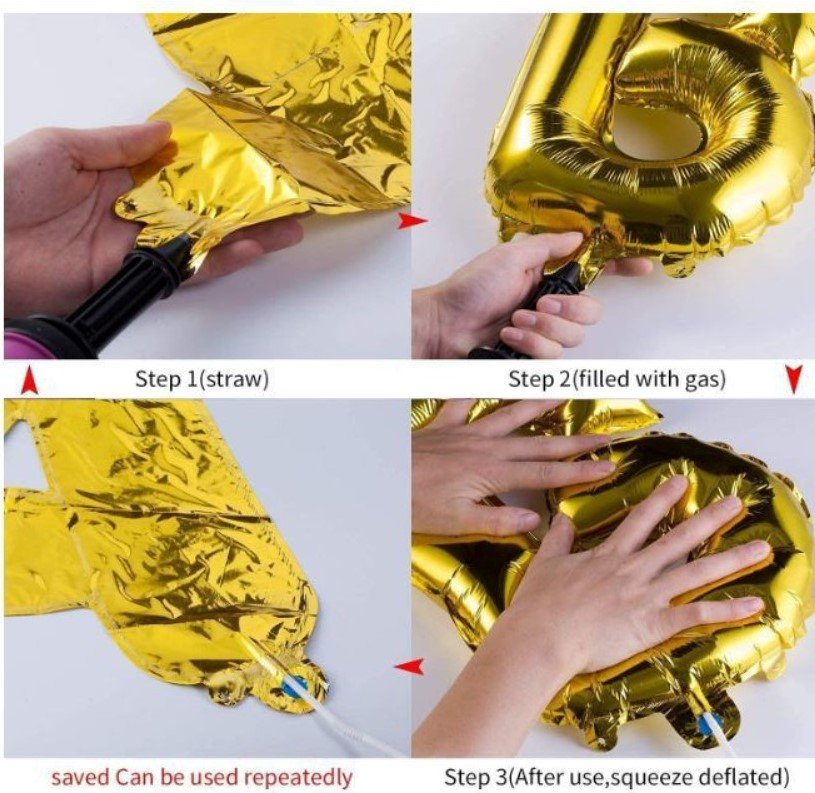 Step 1(straw)

Step 2(filled with gas)

saved Can be used repeatedly

Step 3(After use,squeeze deflated)